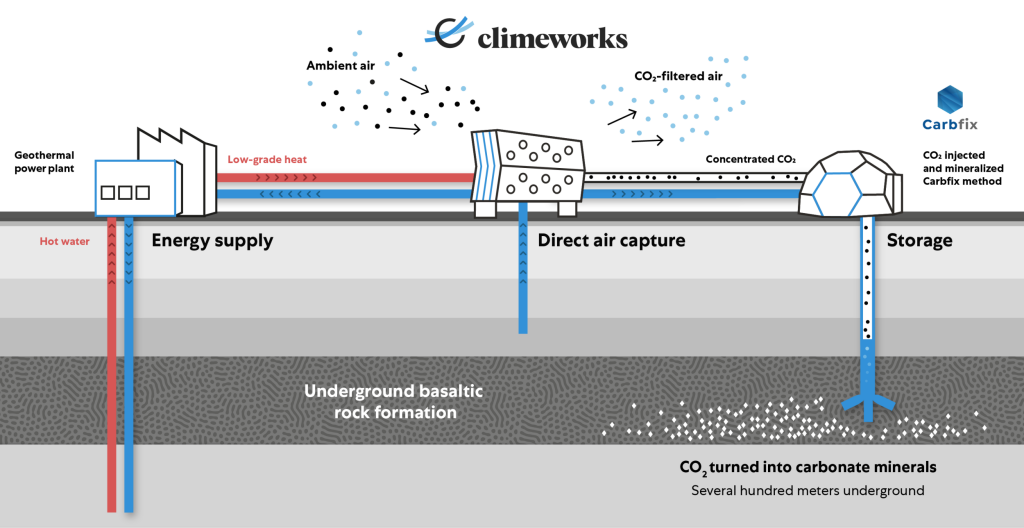 climeworks

Ambient air

$CO_2$-filtered air

Carbfix

Geothermal power plant

Low-grade heat

Concentrated $CO_2$

$CO_2$ injected and mineralized Carbfix method

Hot water

Energy supply

Direct air capture

Storage

Underground basaltic rock formation

$CO_2$ turned into carbonate minerals

Several hundred meters underground